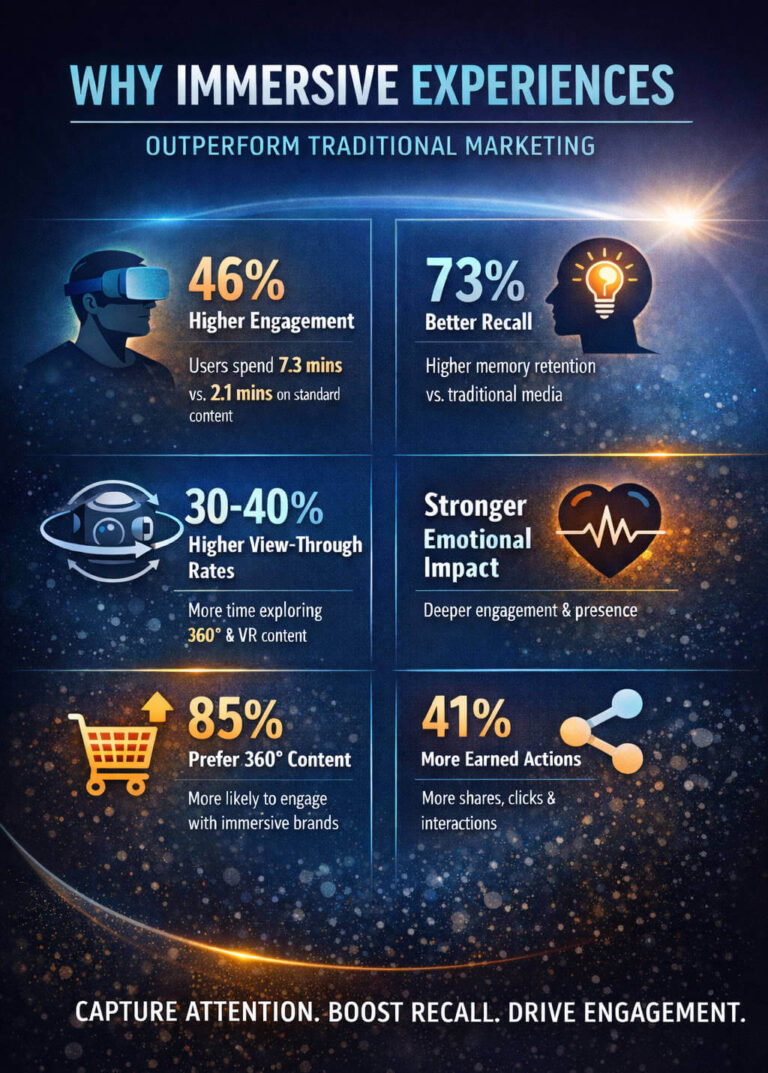 WHY IMMERSIVE EXPERIENCES

OUTPERFORM TRADITIONAL MARKETING

46%

Higher Engagement

Users spend 7.3 mins vs. 2.1 mins on standard content

73%

Better Recall

Higher memory retention vs. traditional media

30-40%

Higher View-Through Rates

More time exploring 360° & VR content

Stronger Emotional Impact

Deeper engagement & presence

85%

Prefer 360° Content

More likely to engage with immersive brands

41%

More Earned Actions

More shares, clicks & interactions

CAPTURE ATTENTION. BOOST RECALL. DRIVE ENGAGEMENT.